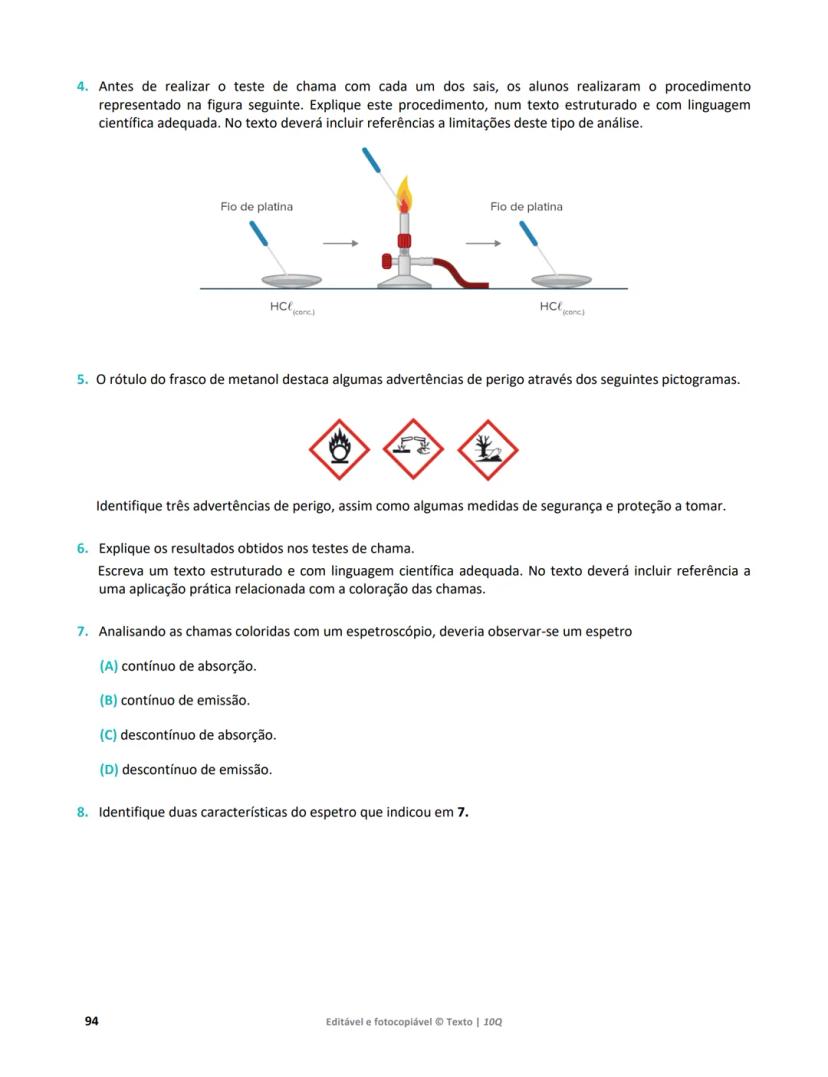 4. Antes de realizar o teste de chama com cada um dos sais, os alunos realizaram o procedimento representado na figura seguinte. Explique este procedimento, num texto estruturado e com linguagem científica adequada. No texto deverá incluir referências a limitações deste tipo de análise.

Fio de platina

Fio de platina

$HC\ell_{(conc.)}$

$HC\ell_{(conc.)}$

5. O rótulo do frasco de metanol destaca algumas advertências de perigo através dos seguintes pictogramas.

Identifique três advertências de perigo, assim como algumas medidas de segurança e proteção a tomar.

6. Explique os resultados obtidos nos testes de chama.
Escreva um texto estruturado e com linguagem científica adequada. No texto deverá incluir referência a uma aplicação prática relacionada com a coloração das chamas.

7. Analisando as chamas coloridas com um espetroscópio, deveria observar-se um espetro

(A) contínuo de absorção.

(B) contínuo de emissão.

(C) descontínuo de absorção.

(D) descontínuo de emissão.

8. Identifique duas características do espetro que indicou em 7.

94

Editável e fotocopiável © Texto | 10Q