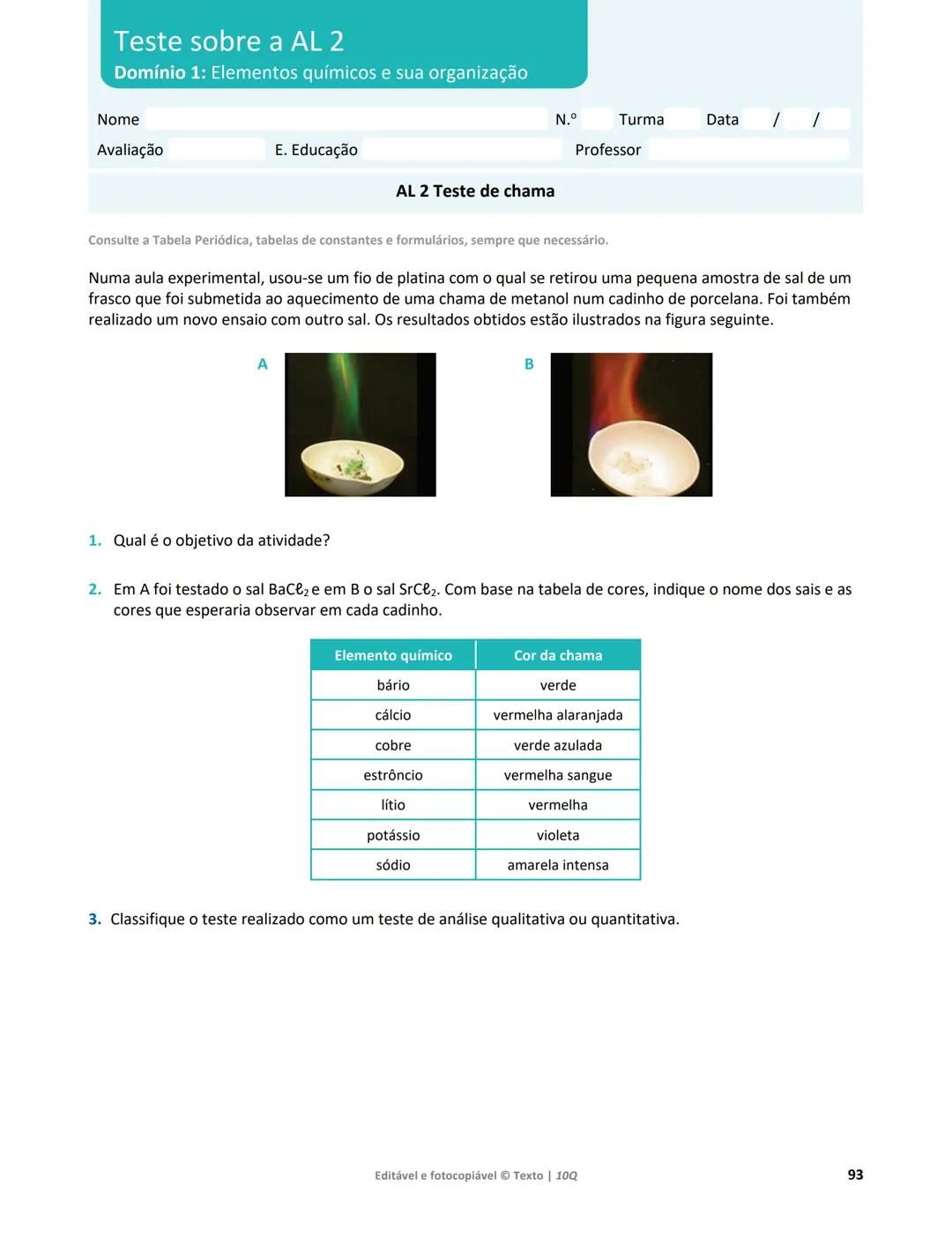 Teste sobre a AL 2
Domínio 1: Elementos químicos e sua organização

Nome N.º Turma Data / /
Avaliação E. Educação Professor

AL 2 Teste de chama

Consulte a Tabela Periódica, tabelas de constantes e formulários, sempre que necessário.

Numa aula experimental, usou-se um fio de platina com o qual se retirou uma pequena amostra de sal de um frasco que foi submetida ao aquecimento de uma chama de metanol num cadinho de porcelana. Foi também realizado um novo ensaio com outro sal. Os resultados obtidos estão ilustrados na figura seguinte.

A

B

1. Qual é o objetivo da atividade?

2. Em A foi testado o sal $BaC\ell_2$ e em B o sal $SrC\ell_2$. Com base na tabela de cores, indique o nome dos sais e as cores que esperaria observar em cada cadinho.

| Elemento químico | Cor da chama |
|---|---|
| bário | verde |
| cálcio | vermelha alaranjada |
| cobre | verde azulada |
| estrôncio | vermelha sangue |
| lítio | vermelha |
| potássio | violeta |
| sódio | amarela intensa |

3. Classifique o teste realizado como um teste de análise qualitativa ou quantitativa.

Editável e fotocopiável © Texto | 10Q

93