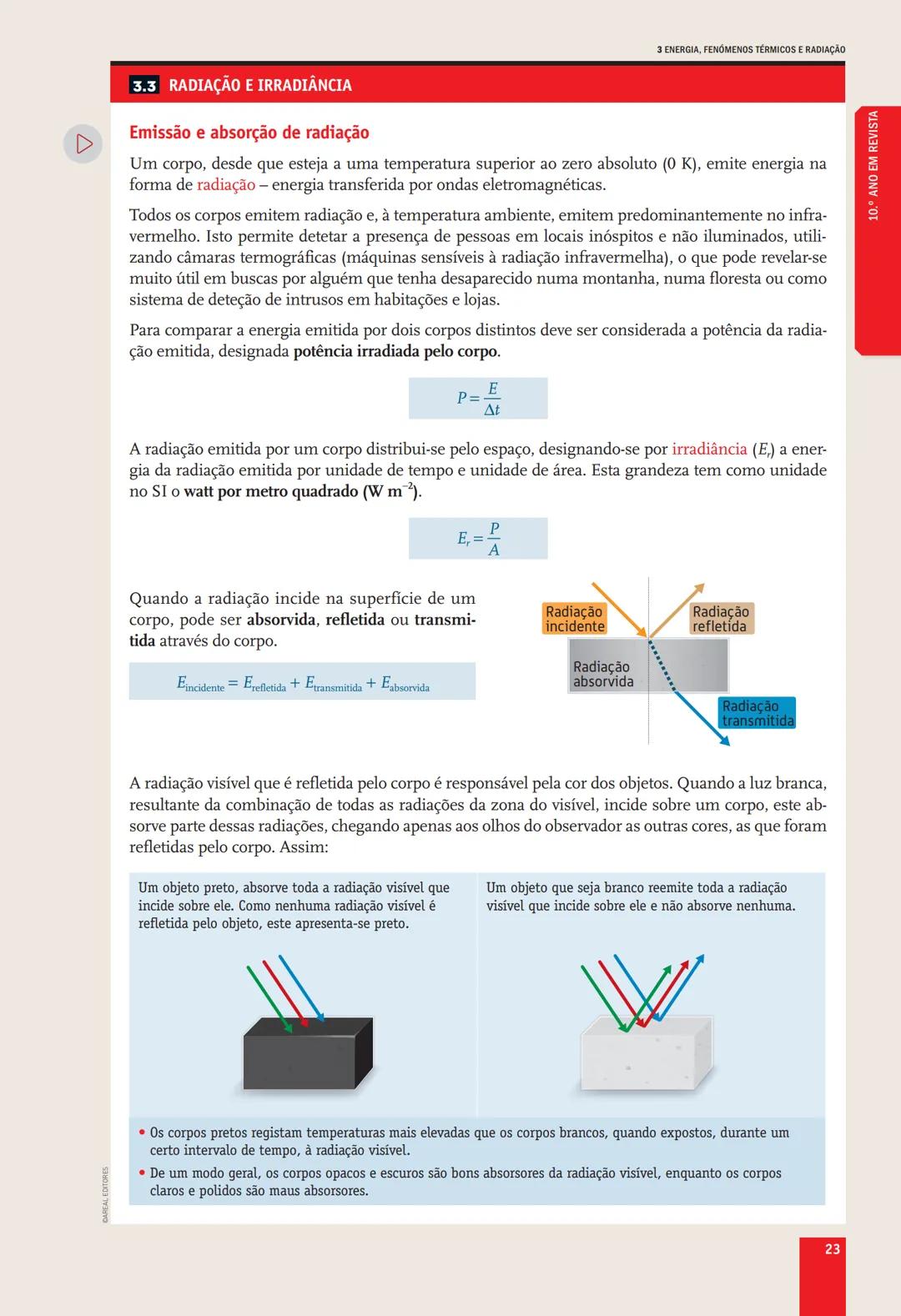 3 ENERGIA, FENÓMENOS TÉRMICOS E RADIAÇÃO

3.3 RADIAÇÃO E IRRADIÂNCIA

10.º ANO EM REVISTA

Emissão e absorção de radiação

Um corpo, desde que esteja a uma temperatura superior ao zero absoluto (0 K), emite energia na forma de radiação – energia transferida por ondas eletromagnéticas.

Todos os corpos emitem radiação e, à temperatura ambiente, emitem predominantemente no infravermelho. Isto permite detetar a presença de pessoas em locais inóspitos e não iluminados, utilizando câmaras termográficas (máquinas sensíveis à radiação infravermelha), o que pode revelar-se muito útil em buscas por alguém que tenha desaparecido numa montanha, numa floresta ou como sistema de deteção de intrusos em habitações e lojas.

Para comparar a energia emitida por dois corpos distintos deve ser considerada a potência da radiação emitida, designada potência irradiada pelo corpo.

$P = \frac{E}{\Delta t}$

A radiação emitida por um corpo distribui-se pelo espaço, designando-se por irradiância ($E_r$) a energia da radiação emitida por unidade de tempo e unidade de área. Esta grandeza tem como unidade no SI o watt por metro quadrado (W m$^{-2}$).

$E_r = \frac{P}{A}$

Quando a radiação incide na superfície de um corpo, pode ser absorvida, refletida ou transmitida através do corpo.

$E_{incidente} = E_{refletida} + E_{transmitida} + E_{absorvida}$

Radiação incidente
Radiação refletida
Radiação absorvida
Radiação transmitida

A radiação visível que é refletida pelo corpo é responsável pela cor dos objetos. Quando a luz branca, resultante da combinação de todas as radiações da zona do visível, incide sobre um corpo, este absorve parte dessas radiações, chegando apenas aos olhos do observador as outras cores, as que foram refletidas pelo corpo. Assim:

Um objeto preto, absorve toda a radiação visível que incide sobre ele. Como nenhuma radiação visível é refletida pelo objeto, este apresenta-se preto.

Um objeto que seja branco reemite toda a radiação visível que incide sobre ele e não absorve nenhuma.

• Os corpos pretos registam temperaturas mais elevadas que os corpos brancos, quando expostos, durante um certo intervalo de tempo, à radiação visível.
• De um modo geral, os corpos opacos e escuros são bons absorsores da radiação visível, enquanto os corpos claros e polidos são maus absorsores.

©AREAL EDITORES

23