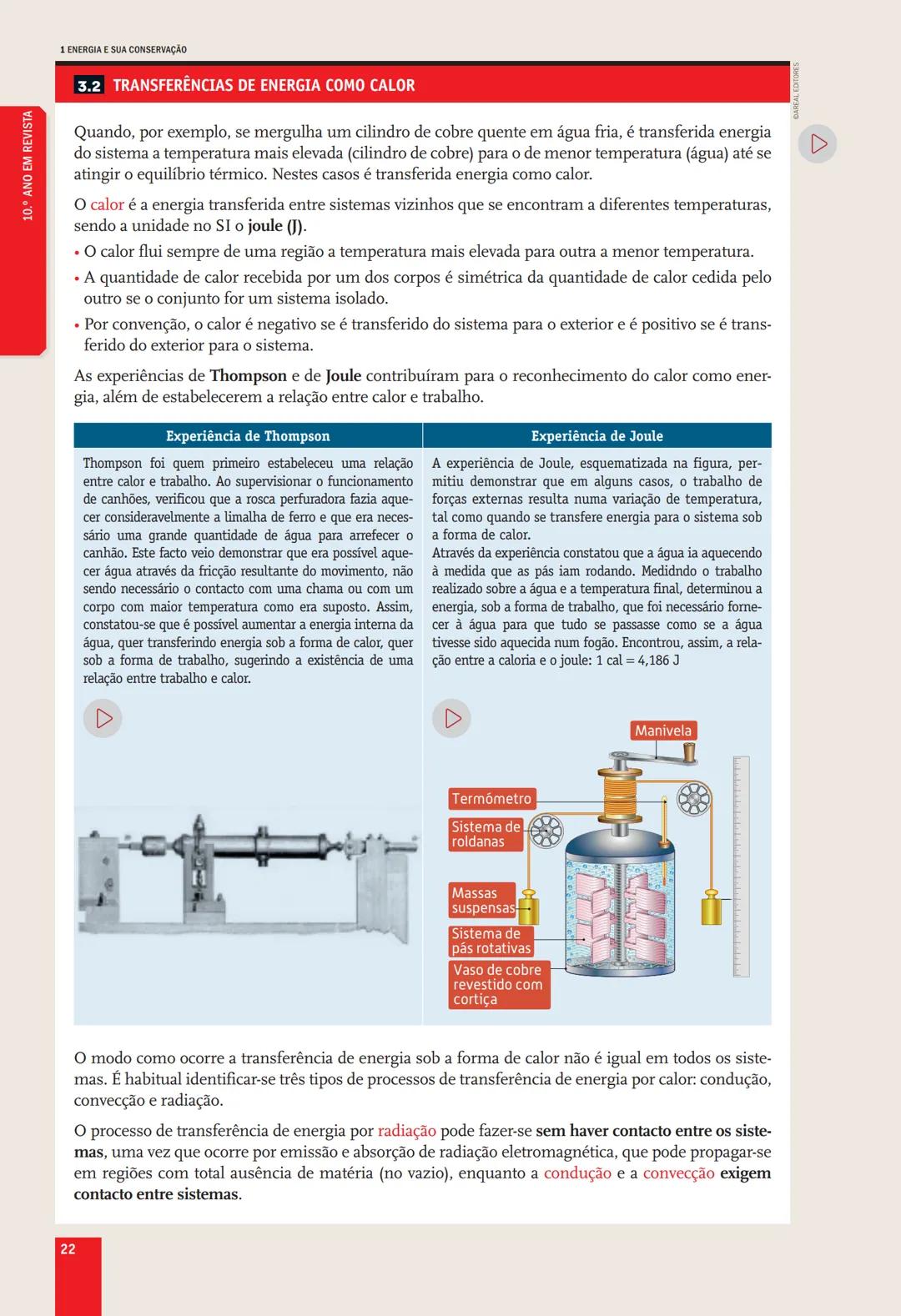 1 ENERGIA E SUA CONSERVAÇÃO

10.º ANO EM REVISTA

©AREAL EDITORES

3.2 TRANSFERÊNCIAS DE ENERGIA COMO CALOR

Quando, por exemplo, se mergulha um cilindro de cobre quente em água fria, é transferida energia do sistema a temperatura mais elevada (cilindro de cobre) para o de menor temperatura (água) até se atingir o equilíbrio térmico. Nestes casos é transferida energia como calor.

O calor é a energia transferida entre sistemas vizinhos que se encontram a diferentes temperaturas, sendo a unidade no SI o joule (J).

• O calor flui sempre de uma região a temperatura mais elevada para outra a menor temperatura.
• A quantidade de calor recebida por um dos corpos é simétrica da quantidade de calor cedida pelo outro se o conjunto for um sistema isolado.
• Por convenção, o calor é negativo se é transferido do sistema para o exterior e é positivo se é transferido do exterior para o sistema.

As experiências de Thompson e de Joule contribuíram para o reconhecimento do calor como energia, além de estabelecerem a relação entre calor e trabalho.

| Experiência de Thompson | Experiência de Joule |
|---|---|
| Thompson foi quem primeiro estabeleceu uma relação entre calor e trabalho. Ao supervisionar o funcionamento de canhões, verificou que a rosca perfuradora fazia aquecer consideravelmente a limalha de ferro e que era necessário uma grande quantidade de água para arrefecer o canhão. Este facto veio demonstrar que era possível aquecer água através da fricção resultante do movimento, não sendo necessário o contacto com uma chama ou com um corpo com maior temperatura como era suposto. Assim, constatou-se que é possível aumentar a energia interna da água, quer transferindo energia sob a forma de calor, quer sob a forma de trabalho, sugerindo a existência de uma relação entre trabalho e calor. | A experiência de Joule, esquematizada na figura, permitiu demonstrar que em alguns casos, o trabalho de forças externas resulta numa variação de temperatura, tal como quando se transfere energia para o sistema sob a forma de calor. Através da experiência constatou que a água ia aquecendo à medida que as pás iam rodando. Medidndo o trabalho realizado sobre a água e a temperatura final, determinou a energia, sob a forma de trabalho, que foi necessário fornecer à água para que tudo se passasse como se a água tivesse sido aquecida num fogão. Encontrou, assim, a relação entre a caloria e o joule: 1 cal = 4,186 J |

Manivela
Termómetro
Sistema de roldanas
Massas suspensas
Sistema de pás rotativas
Vaso de cobre revestido com cortiça

O modo como ocorre a transferência de energia sob a forma de calor não é igual em todos os sistemas. É habitual identificar-se três tipos de processos de transferência de energia por calor: condução, convecção e radiação.

O processo de transferência de energia por radiação pode fazer-se sem haver contacto entre os sistemas, uma vez que ocorre por emissão e absorção de radiação eletromagnética, que pode propagar-se em regiões com total ausência de matéria (no vazio), enquanto a condução e a convecção exigem contacto entre sistemas.

22