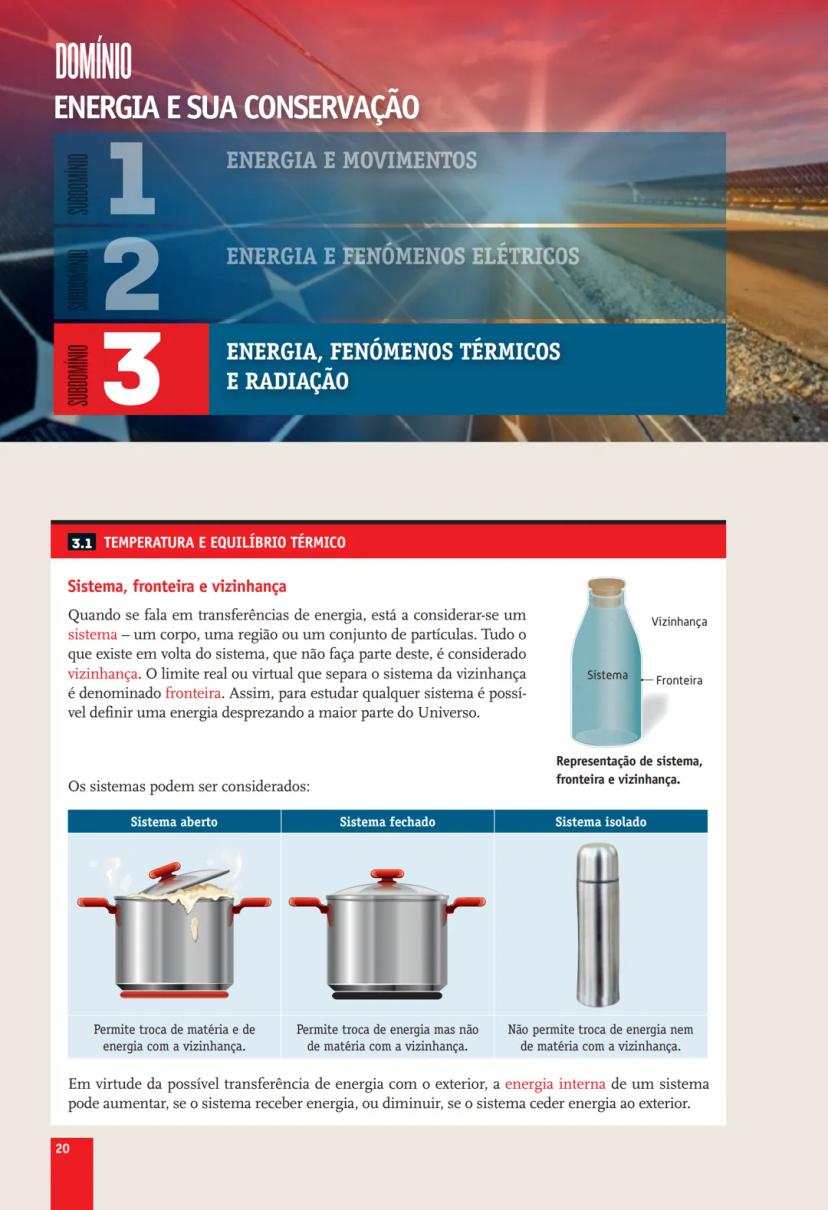 DOMÍNIO
ENERGIA E SUA CONSERVAÇÃO

SUBDOMÍNIO 1 ENERGIA E MOVIMENTOS

SUBDOMÍNIO 2 ENERGIA E FENÓMENOS ELÉTRICOS

SUBDOMÍNIO 3 ENERGIA, FENÓMENOS TÉRMICOS E RADIAÇÃO

3.1 TEMPERATURA E EQUILÍBRIO TÉRMICO

Sistema, fronteira e vizinhança

Quando se fala em transferências de energia, está a considerar-se um sistema – um corpo, uma região ou um conjunto de partículas. Tudo o que existe em volta do sistema, que não faça parte deste, é considerado vizinhança. O limite real ou virtual que separa o sistema da vizinhança é denominado fronteira. Assim, para estudar qualquer sistema é possível definir uma energia desprezando a maior parte do Universo.

Vizinhança
Sistema
Fronteira

Representação de sistema, fronteira e vizinhança.

Os sistemas podem ser considerados:

| Sistema aberto | Sistema fechado | Sistema isolado |
|---|---|---|
| Permite troca de matéria e de energia com a vizinhança. | Permite troca de energia mas não de matéria com a vizinhança. | Não permite troca de energia nem de matéria com a vizinhança. |

Em virtude da possível transferência de energia com o exterior, a energia interna de um sistema pode aumentar, se o sistema receber energia, ou diminuir, se o sistema ceder energia ao exterior.

20