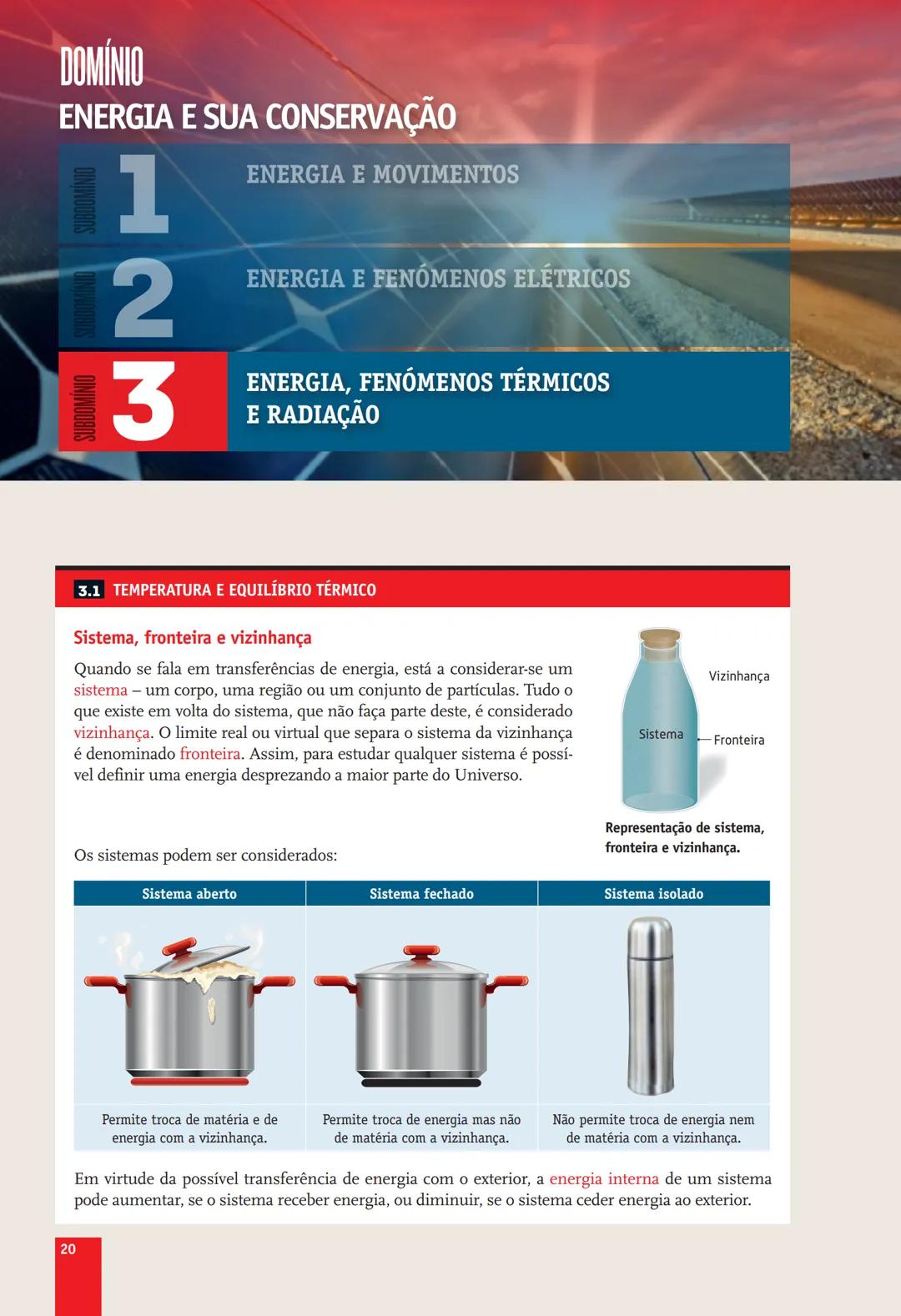 DOMÍNIO
ENERGIA E SUA CONSERVAÇÃO

SUBDOMÍNIO 1 ENERGIA E MOVIMENTOS

SUBDOMÍNIO 2 ENERGIA E FENÓMENOS ELÉTRICOS

SUBDOMÍNIO 3 ENERGIA, FENÓMENOS TÉRMICOS E RADIAÇÃO

3.1 TEMPERATURA E EQUILÍBRIO TÉRMICO

Sistema, fronteira e vizinhança

Quando se fala em transferências de energia, está a considerar-se um sistema – um corpo, uma região ou um conjunto de partículas. Tudo o que existe em volta do sistema, que não faça parte deste, é considerado vizinhança. O limite real ou virtual que separa o sistema da vizinhança é denominado fronteira. Assim, para estudar qualquer sistema é possível definir uma energia desprezando a maior parte do Universo.

Vizinhança
Sistema
Fronteira

Representação de sistema, fronteira e vizinhança.

Os sistemas podem ser considerados:

| Sistema aberto | Sistema fechado | Sistema isolado |
|---|---|---|
| Permite troca de matéria e de energia com a vizinhança. | Permite troca de energia mas não de matéria com a vizinhança. | Não permite troca de energia nem de matéria com a vizinhança. |

Em virtude da possível transferência de energia com o exterior, a energia interna de um sistema pode aumentar, se o sistema receber energia, ou diminuir, se o sistema ceder energia ao exterior.

20