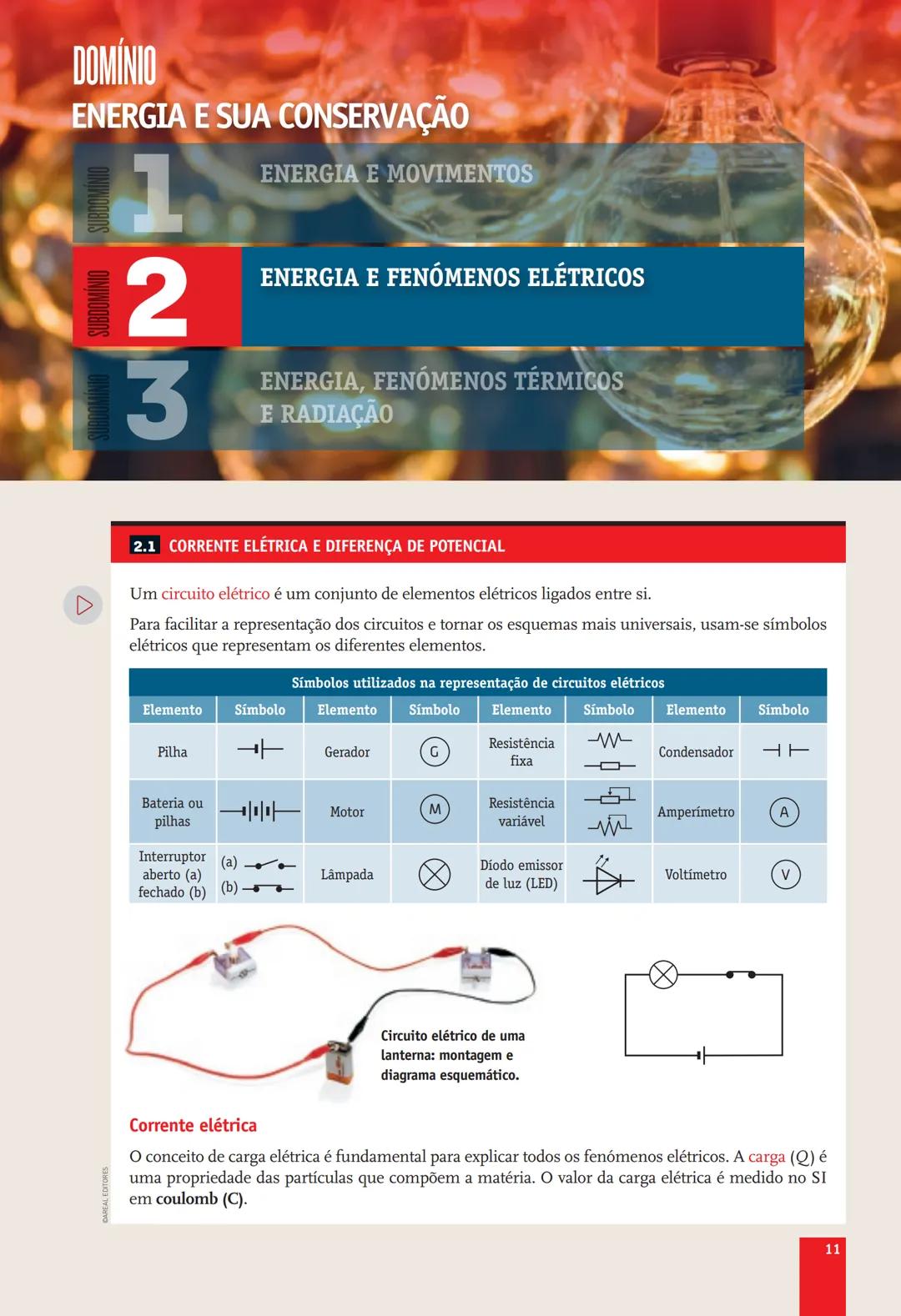 DOMÍNIO
ENERGIA E SUA CONSERVAÇÃO

SUBDOMÍNIO 1 ENERGIA E MOVIMENTOS

SUBDOMÍNIO 2 ENERGIA E FENÓMENOS ELÉTRICOS

SUBDOMÍNIO 3 ENERGIA, FENÓMENOS TÉRMICOS E RADIAÇÃO

2.1 CORRENTE ELÉTRICA E DIFERENÇA DE POTENCIAL

Um circuito elétrico é um conjunto de elementos elétricos ligados entre si.

Para facilitar a representação dos circuitos e tornar os esquemas mais universais, usam-se símbolos elétricos que representam os diferentes elementos.

Símbolos utilizados na representação de circuitos elétricos

| Elemento | Símbolo | Elemento | Símbolo | Elemento | Símbolo | Elemento | Símbolo |
|---|---|---|---|---|---|---|---|
| Pilha | | Gerador | G | Resistência fixa | | Condensador | |
| Bateria ou pilhas | | Motor | M | Resistência variável | | Amperímetro | A |
| Interruptor aberto (a) fechado (b) | (a) (b) | Lâmpada | | Díodo emissor de luz (LED) | | Voltímetro | V |

Circuito elétrico de uma lanterna: montagem e diagrama esquemático.

Corrente elétrica

O conceito de carga elétrica é fundamental para explicar todos os fenómenos elétricos. A carga ($Q$) é uma propriedade das partículas que compõem a matéria. O valor da carga elétrica é medido no SI em coulomb (C).

©AREAL EDITORES

11