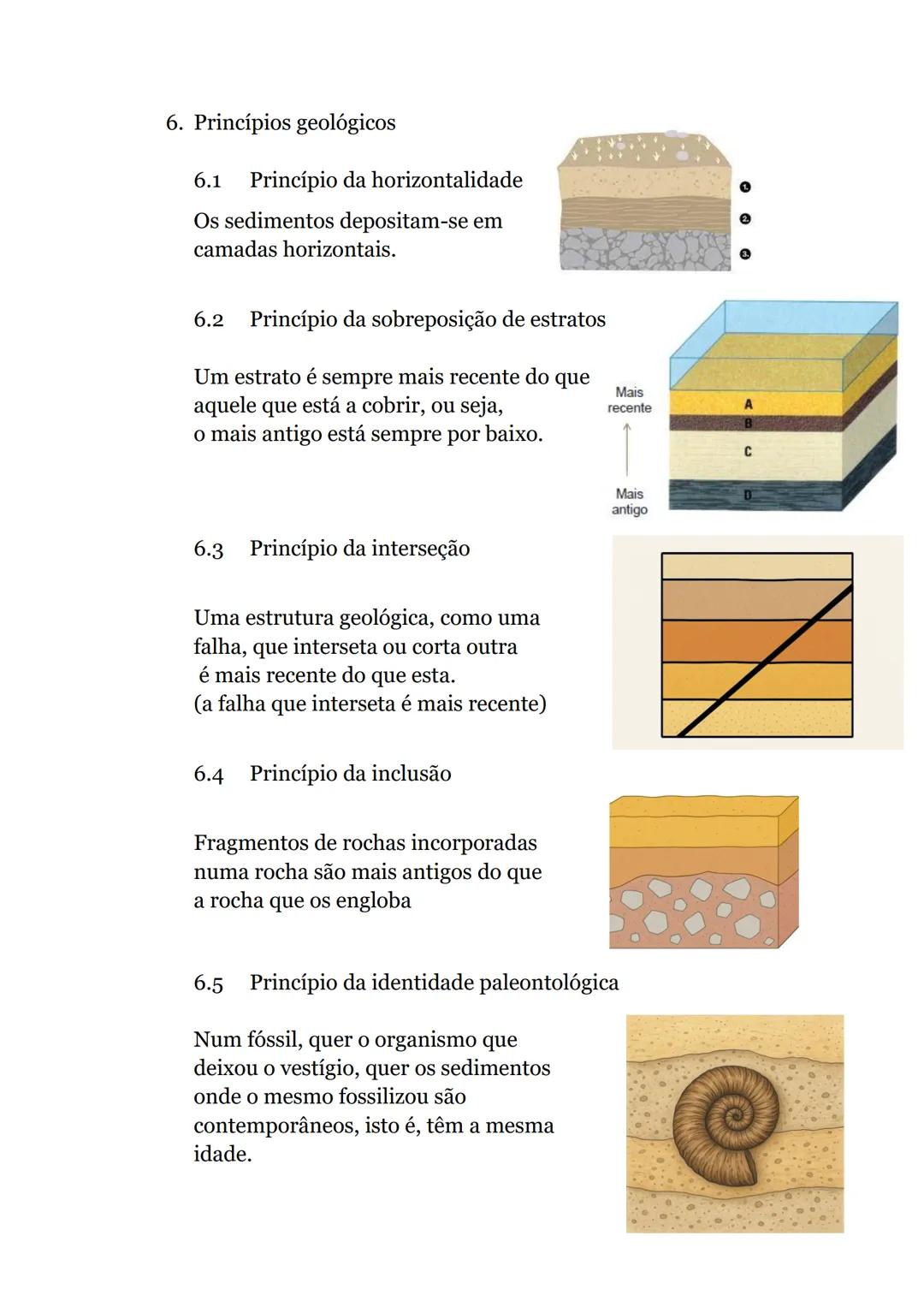 6. Princípios geológicos

6.1 Princípio da horizontalidade

Os sedimentos depositam-se em camadas horizontais.

1
2
3

6.2 Princípio da sobreposição de estratos

Um estrato é sempre mais recente do que aquele que está a cobrir, ou seja, o mais antigo está sempre por baixo.

Mais recente

Mais antigo

A
B
C
D

6.3 Princípio da interseção

Uma estrutura geológica, como uma falha, que interseta ou corta outra é mais recente do que esta.
(a falha que interseta é mais recente)

6.4 Princípio da inclusão

Fragmentos de rochas incorporadas numa rocha são mais antigos do que a rocha que os engloba

6.5 Princípio da identidade paleontológica

Num fóssil, quer o organismo que deixou o vestígio, quer os sedimentos onde o mesmo fossilizou são contemporâneos, isto é, têm a mesma idade.