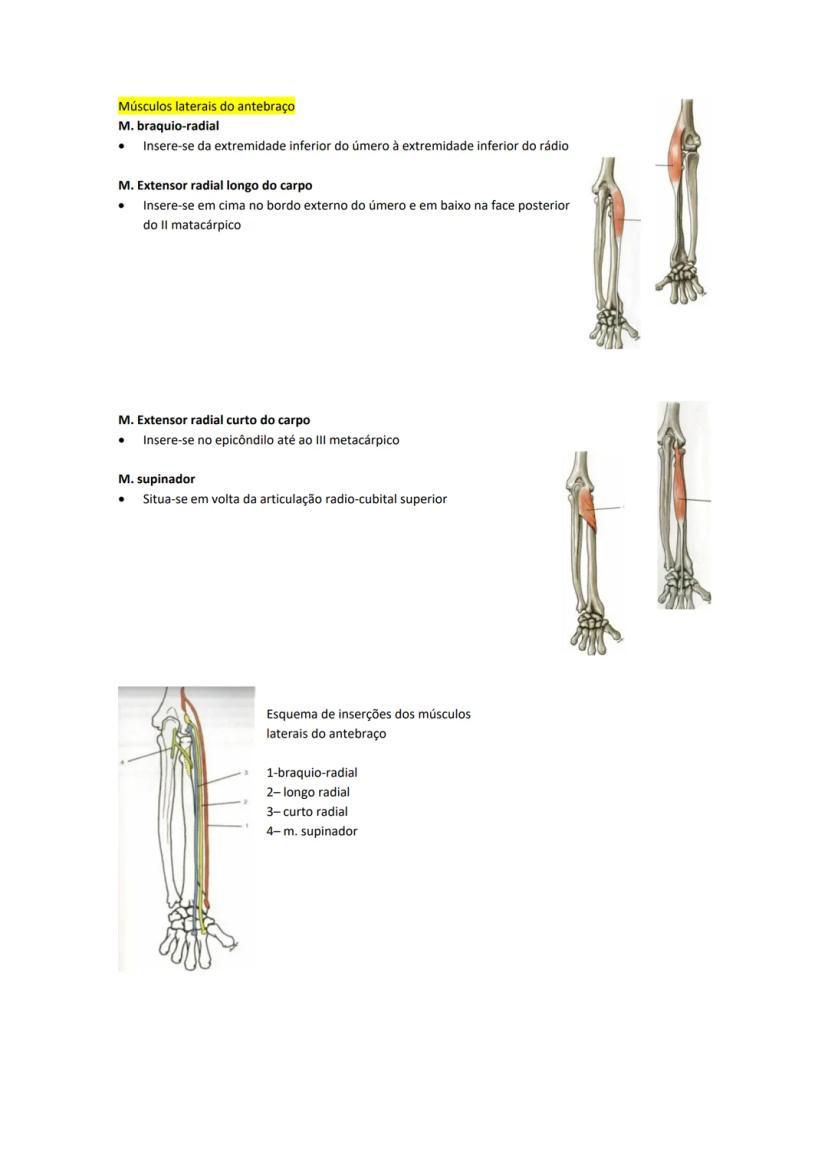 Músculos laterais do antebraço
M. braquio-radial
• Insere-se da extremidade inferior do úmero à extremidade inferior do rádio

M. Extensor radial longo do carpo
• Insere-se em cima no bordo externo do úmero e em baixo na face posterior do II matacárpico

M. Extensor radial curto do carpo
• Insere-se no epicôndilo até ao III metacárpico

M. supinador
• Situa-se em volta da articulação radio-cubital superior

4
3
2
1

Esquema de inserções dos músculos laterais do antebraço

1-braquio-radial
2– longo radial
3– curto radial
4– m. supinador