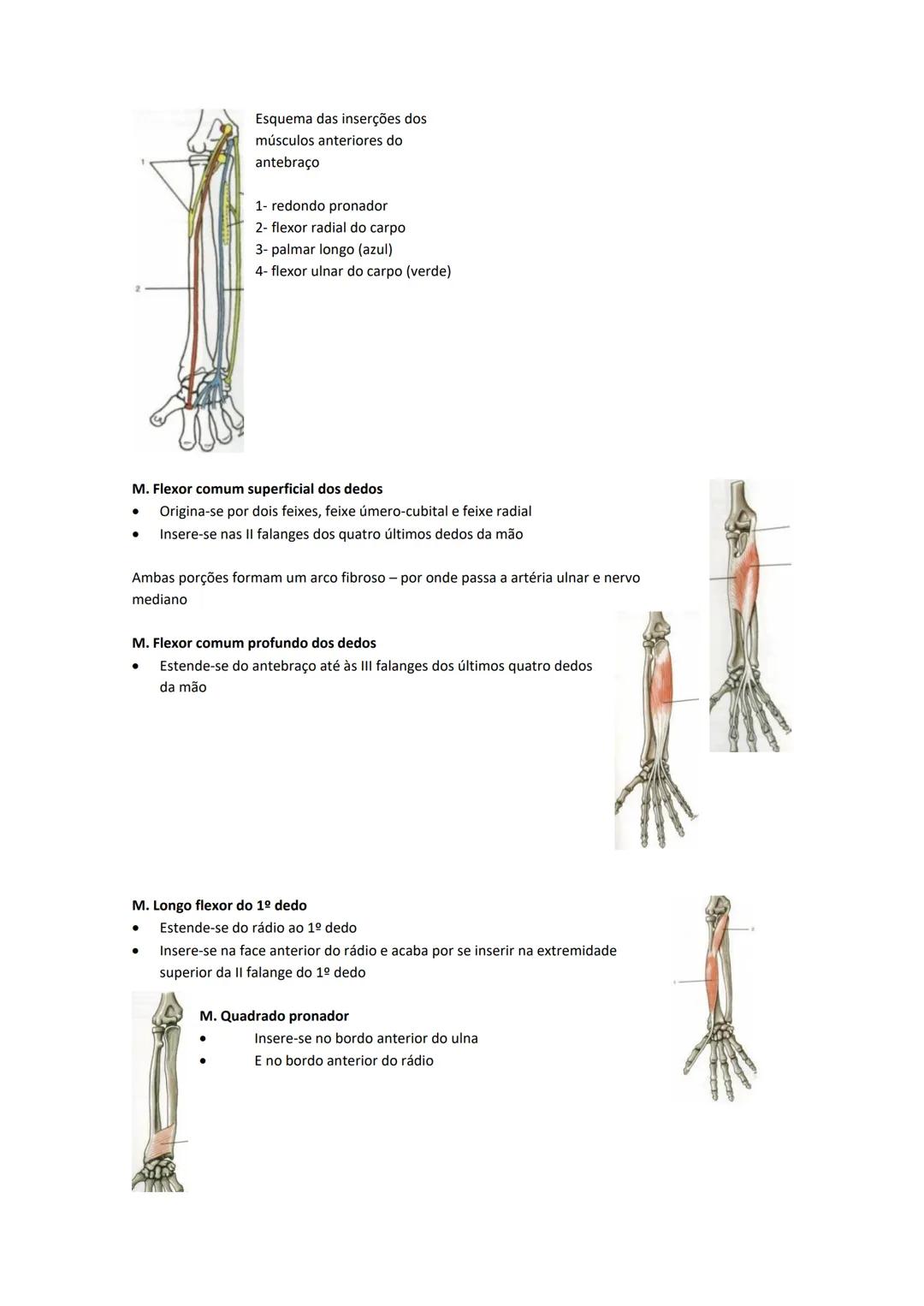 1

2

Esquema das inserções dos músculos anteriores do antebraço

1- redondo pronador
2- flexor radial do carpo
3- palmar longo (azul)
4- flexor ulnar do carpo (verde)

**M. Flexor comum superficial dos dedos**
• Origina-se por dois feixes, feixe úmero-cubital e feixe radial
• Insere-se nas II falanges dos quatro últimos dedos da mão

Ambas porções formam um arco fibroso – por onde passa a artéria ulnar e nervo mediano

**M. Flexor comum profundo dos dedos**
• Estende-se do antebraço até às III falanges dos últimos quatro dedos da mão

**M. Longo flexor do 1º dedo**
• Estende-se do rádio ao 1º dedo
• Insere-se na face anterior do rádio e acaba por se inserir na extremidade superior da II falange do 1º dedo

**M. Quadrado pronador**
• Insere-se no bordo anterior do ulna
• E no bordo anterior do rádio